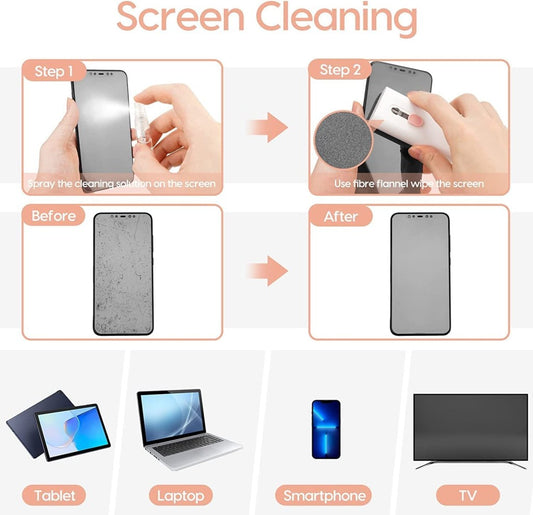 Screen Cleaning

Step 1

Spray the cleaning solution on the screen

Step 2

Use fibre flannel wipe the screen

Before

After

Tablet

Laptop

Smartphone

TV